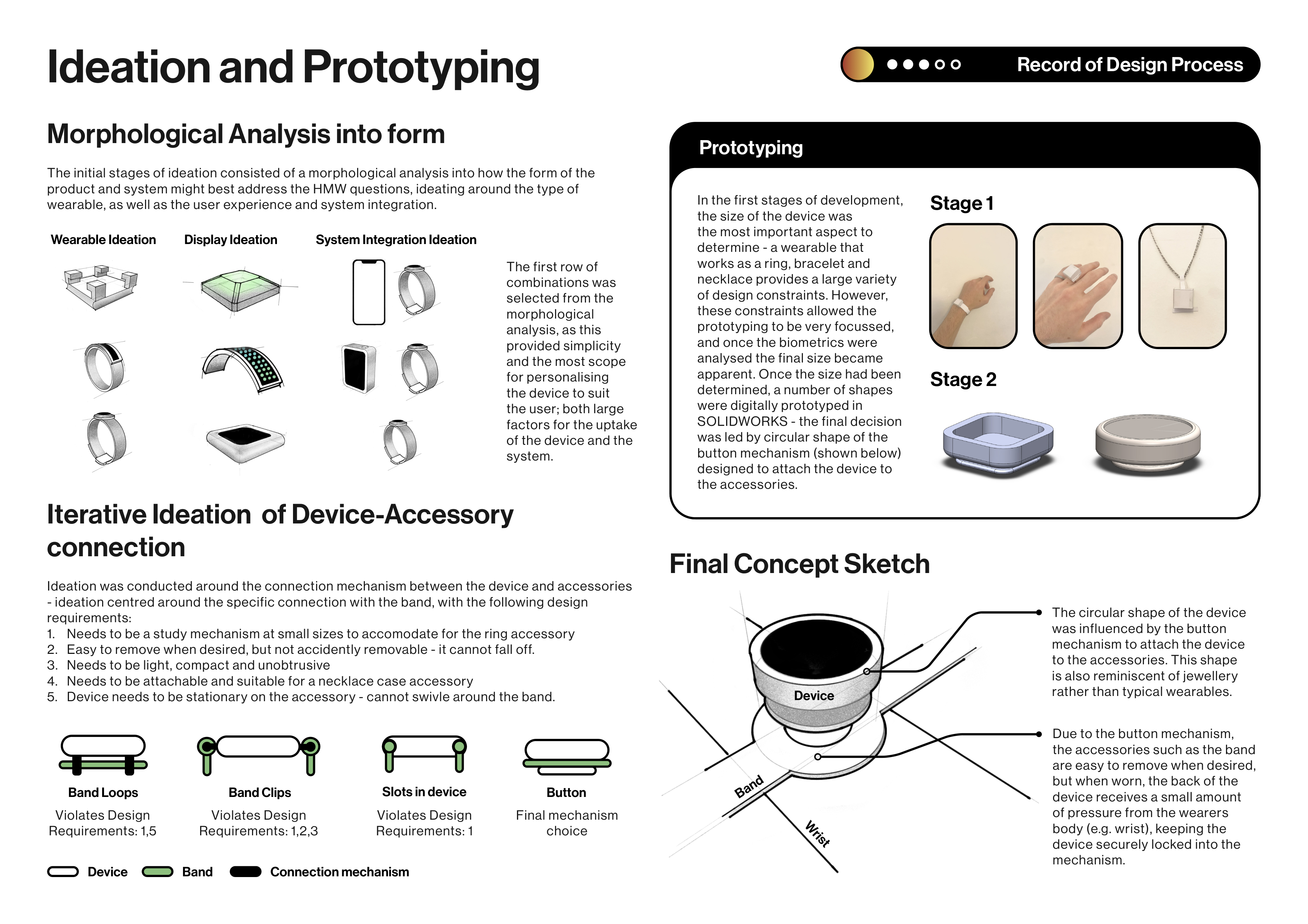 Ideation and Prototyping

Record of Design Process

Morphological Analysis into form

The initial stages of ideation consisted of a morphological analysis into how the form of the product and system might best address the HMW questions, ideating around the type of wearable, as well as the user experience and system integration.

Wearable Ideation

Display Ideation

System Integration Ideation

The first row of combinations was selected from the morphological analysis, as this provided simplicity and the most scope for personalising the device to suit the user; both large factors for the uptake of the device and the system.

Iterative Ideation of Device-Accessory connection

Ideation was conducted around the connection mechanism between the device and accessories - ideation centred around the specific connection with the band, with the following design requirements:
1. Needs to be a study mechanism at small sizes to accomodate for the ring accessory
2. Easy to remove when desired, but not accidently removable - it cannot fall off.
3. Needs to be light, compact and unobtrusive
4. Needs to be attachable and suitable for a necklace case accessory
5. Device needs to be stationary on the accessory - cannot swivle around the band.

Band Loops
Violates Design Requirements: 1,5

Band Clips
Violates Design Requirements: 1,2,3

Slots in device
Violates Design Requirements: 1

Button
Final mechanism choice

Device Band Connection mechanism

Prototyping

In the first stages of development, the size of the device was the most important aspect to determine - a wearable that works as a ring, bracelet and necklace provides a large variety of design constraints. However, these constraints allowed the prototyping to be very focussed, and once the biometrics were analysed the final size became apparent. Once the size had been determined, a number of shapes were digitally prototyped in SOLIDWORKS - the final decision was led by circular shape of the button mechanism (shown below) designed to attach the device to the accessories.

Stage 1

Stage 2

Final Concept Sketch

Device

Band

Wrist

The circular shape of the device was influenced by the button mechanism to attach the device to the accessories. This shape is also reminiscent of jewellery rather than typical wearables.

Due to the button mechanism, the accessories such as the band are easy to remove when desired, but when worn, the back of the device receives a small amount of pressure from the wearers body (e.g. wrist), keeping the device securely locked into the mechanism.