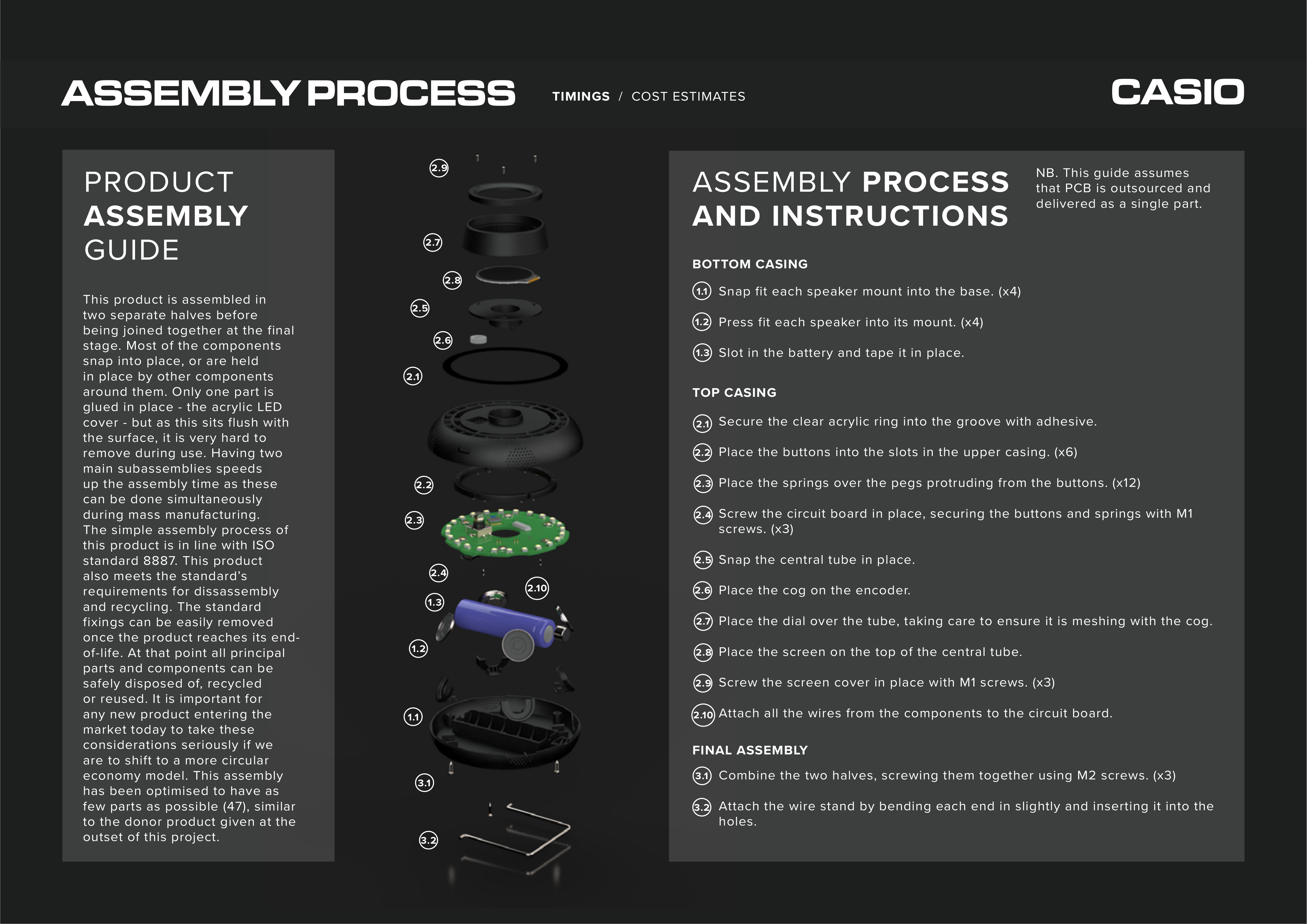 ASSEMBLY PROCESS

TIMINGS / COST ESTIMATES

CASIO

PRODUCT ASSEMBLY GUIDE

This product is assembled in two separate halves before being joined together at the final stage. Most of the components snap into place, or are held in place by other components around them. Only one part is glued in place - the acrylic LED cover - but as this sits flush with the surface, it is very hard to remove during use. Having two main subassemblies speeds up the assembly time as these can be done simultaneously during mass manufacturing. The simple assembly process of this product is in line with ISO standard 8887. This product also meets the standard's requirements for dissassembly and recycling. The standard fixings can be easily removed once the product reaches its end-of-life. At that point all principal parts and components can be safely disposed of, recycled or reused. It is important for any new product entering the market today to take these considerations seriously if we are to shift to a more circular economy model. This assembly has been optimised to have as few parts as possible (47), similar to the donor product given at the outset of this project.

2.9
2.7
2.8
2.5
2.6
2.1
2.2
2.3
2.4
2.10
1.3
1.2
1.1
3.1
3.2

ASSEMBLY PROCESS AND INSTRUCTIONS

NB. This guide assumes that PCB is outsourced and delivered as a single part.

BOTTOM CASING

1.1 Snap fit each speaker mount into the base. (x4)

1.2 Press fit each speaker into its mount. (x4)

1.3 Slot in the battery and tape it in place.

TOP CASING

2.1 Secure the clear acrylic ring into the groove with adhesive.

2.2 Place the buttons into the slots in the upper casing. (x6)

2.3 Place the springs over the pegs protruding from the buttons. (x12)

2.4 Screw the circuit board in place, securing the buttons and springs with M1 screws. (x3)

2.5 Snap the central tube in place.

2.6 Place the cog on the encoder.

2.7 Place the dial over the tube, taking care to ensure it is meshing with the cog.

2.8 Place the screen on the top of the central tube.

2.9 Screw the screen cover in place with M1 screws. (x3)

2.10 Attach all the wires from the components to the circuit board.

FINAL ASSEMBLY

3.1 Combine the two halves, screwing them together using M2 screws. (x3)

3.2 Attach the wire stand by bending each end in slightly and inserting it into the holes.