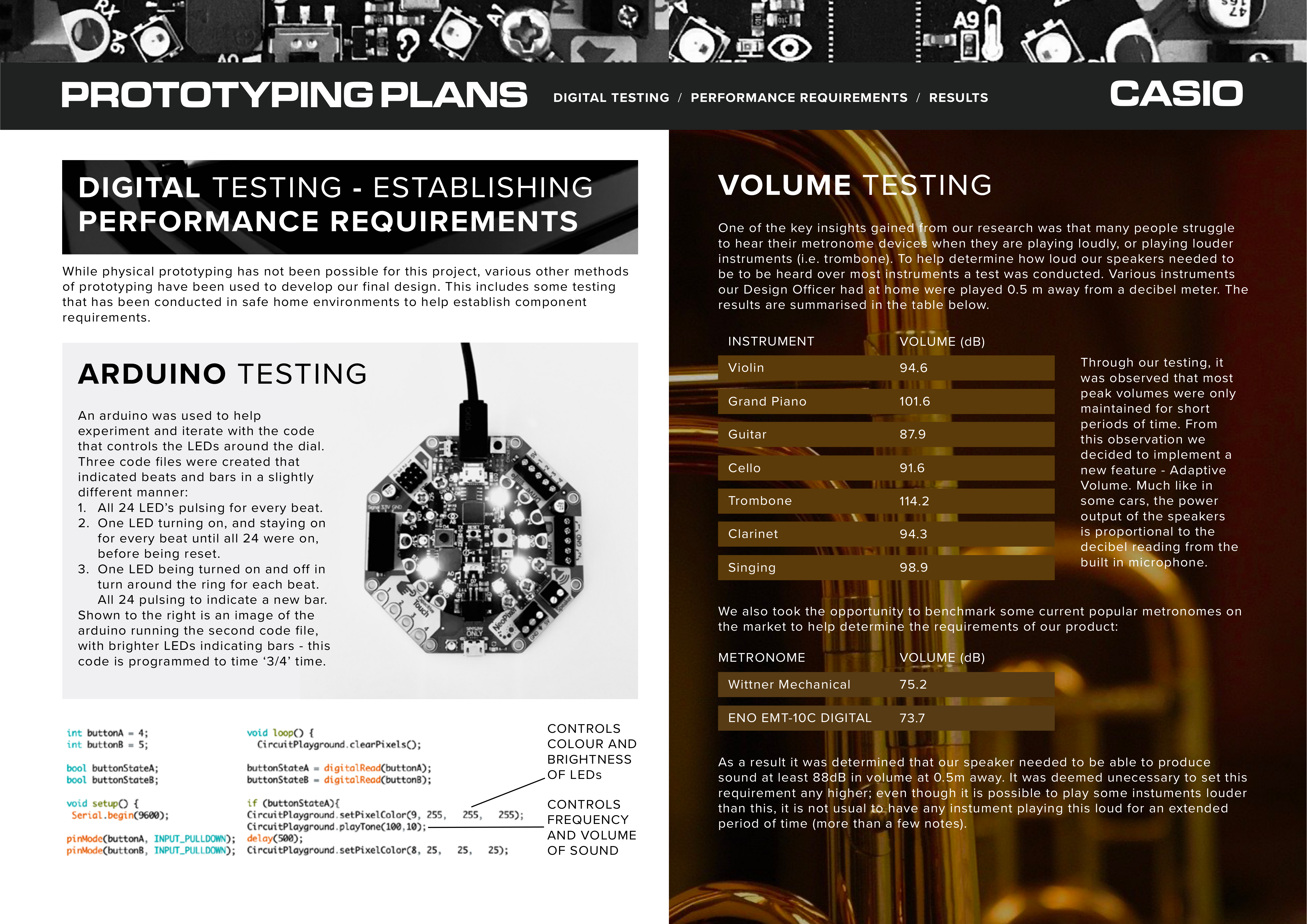 PROTOTYPING PLANS DIGITAL TESTING / PERFORMANCE REQUIREMENTS / RESULTS CASIO

DIGITAL TESTING - ESTABLISHING PERFORMANCE REQUIREMENTS

While physical prototyping has not been possible for this project, various other methods of prototyping have been used to develop our final design. This includes some testing that has been conducted in safe home environments to help establish component requirements.

ARDUINO TESTING

An arduino was used to help experiment and iterate with the code that controls the LEDs around the dial. Three code files were created that indicated beats and bars in a slightly different manner:
1. All 24 LED's pulsing for every beat.
2. One LED turning on, and staying on for every beat until all 24 were on, before being reset.
3. One LED being turned on and off in turn around the ring for each beat. All 24 pulsing to indicate a new bar.
Shown to the right is an image of the arduino running the second code file, with brighter LEDs indicating bars - this code is programmed to time '3/4' time.

int buttonA = 4;
int buttonB = 5;

bool buttonStateA;
bool buttonStateB;

void setup() {
 Serial.begin(9600);

pinMode(buttonA, INPUT_PULLDOWN);
pinMode(buttonB, INPUT_PULLDOWN);

void loop() {
 CircuitPlayground.clearPixels();

buttonStateA = digitalRead(buttonA);
buttonStateB = digitalRead(buttonB);

if (buttonStateA){
CircuitPlayground.setPixelColor(9, 255, 255, 255);
CircuitPlayground.playTone(100,10);
delay(500);
CircuitPlayground.setPixelColor(8, 25, 25, 25);

CONTROLS COLOUR AND BRIGHTNESS OF LEDs

CONTROLS FREQUENCY AND VOLUME OF SOUND

VOLUME TESTING

One of the key insights gained from our research was that many people struggle to hear their metronome devices when they are playing loudly, or playing louder instruments (i.e. trombone). To help determine how loud our speakers needed to be to be heard over most instruments a test was conducted. Various instruments our Design Officer had at home were played 0.5 m away from a decibel meter. The results are summarised in the table below.

| INSTRUMENT | VOLUME (dB) |
|---|---|
| Violin | 94.6 |
| Grand Piano | 101.6 |
| Guitar | 87.9 |
| Cello | 91.6 |
| Trombone | 114.2 |
| Clarinet | 94.3 |
| Singing | 98.9 |

Through our testing, it was observed that most peak volumes were only maintained for short periods of time. From this observation we decided to implement a new feature - Adaptive Volume. Much like in some cars, the power output of the speakers is proportional to the decibel reading from the built in microphone.

We also took the opportunity to benchmark some current popular metronomes on the market to help determine the requirements of our product:

| METRONOME | VOLUME (dB) |
|---|---|
| Wittner Mechanical | 75.2 |
| ENO EMT-10C DIGITAL | 73.7 |

As a result it was determined that our speaker needed to be able to produce sound at least 88dB in volume at 0.5m away. It was deemed unecessary to set this requirement any higher; even though it is possible to play some instuments louder than this, it is not usual to have any instument playing this loud for an extended period of time (more than a few notes).